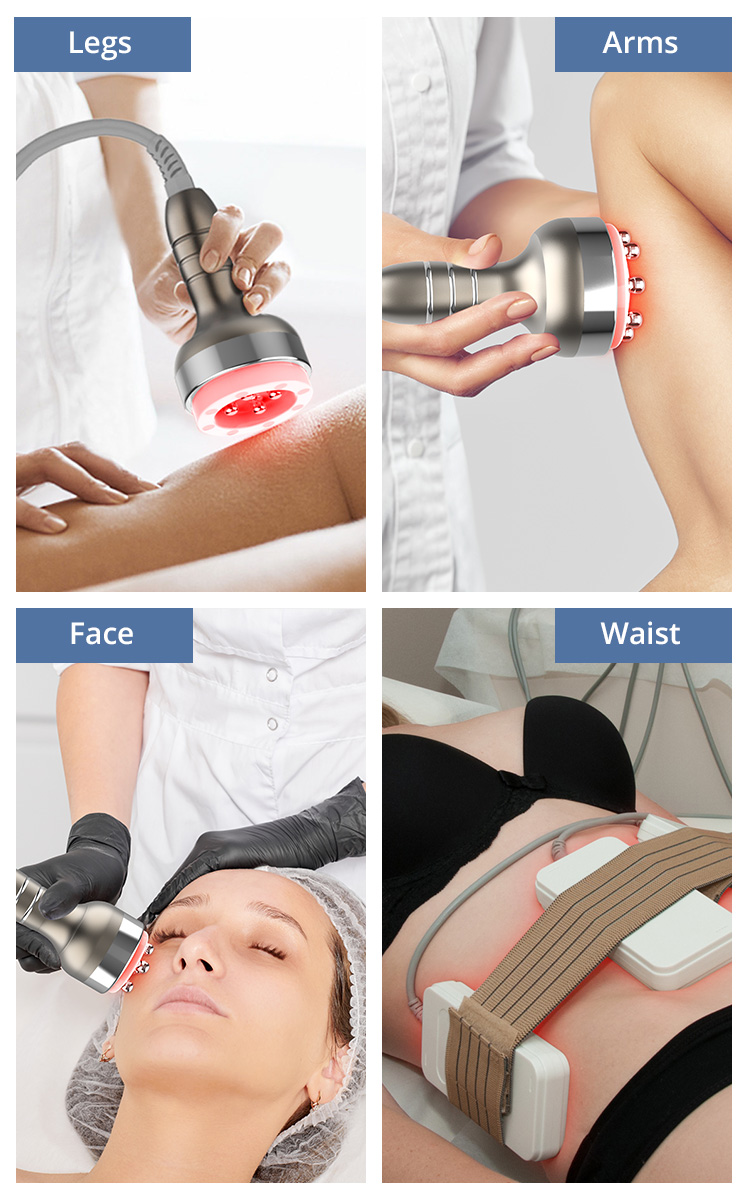 Legs

Arms

Face

Waist